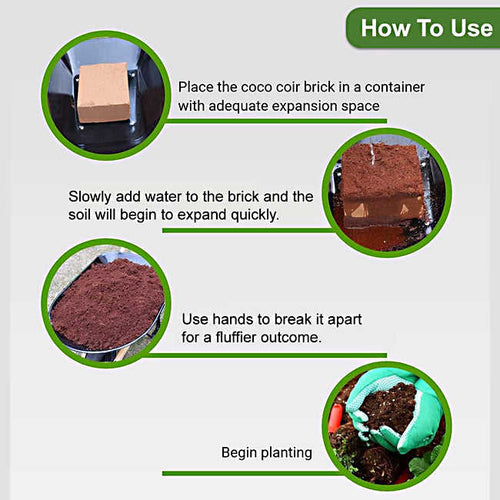 How To Use

Place the coco coir brick in a container with adequate expansion space

Slowly add water to the brick and the soil will begin to expand quickly.

Use hands to break it apart for a fluffier outcome.

Begin planting